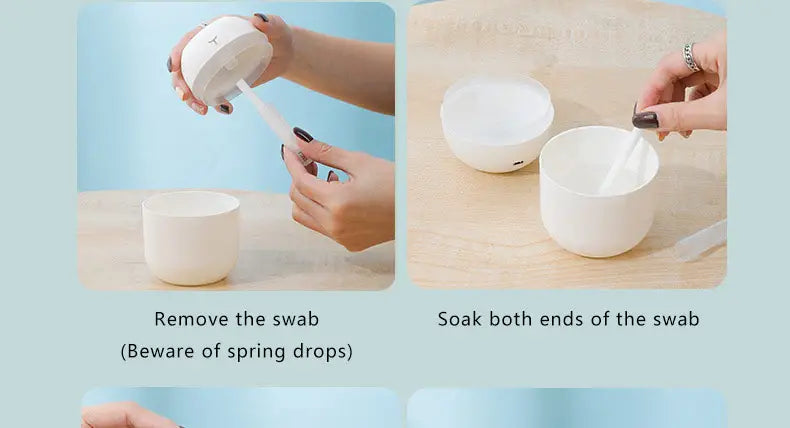 Remove the swab
(Beware of spring drops)

Soak both ends of the swab