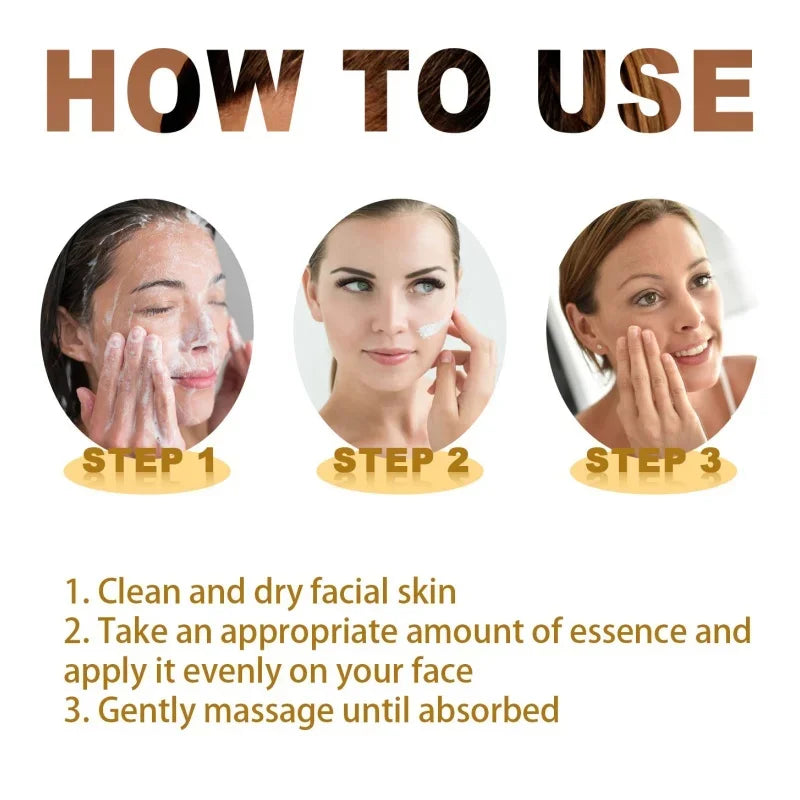 HOW TO USE

STEP 1

STEP 2

STEP 3

1. Clean and dry facial skin
2. Take an appropriate amount of essence and apply it evenly on your face
3. Gently massage until absorbed