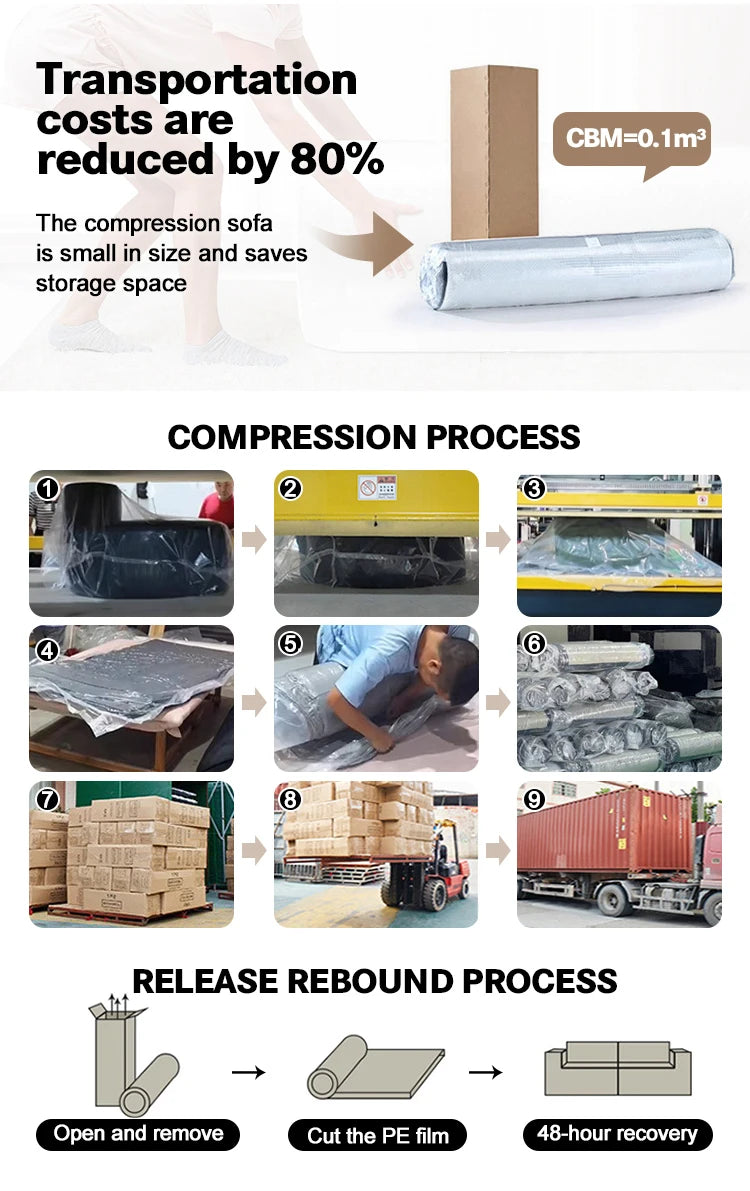 Transportation costs are reduced by 80%

The compression sofa is small in size and saves storage space

CBM=0.1m³

COMPRESSION PROCESS

1

2

3

4

5

6

7

8

9

RELEASE REBOUND PROCESS

Open and remove

Cut the PE film

48-hour recovery