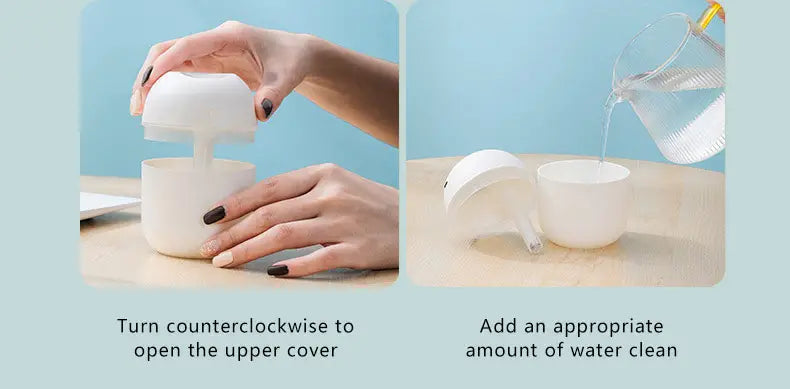 Turn counterclockwise to open the upper cover

Add an appropriate amount of water clean